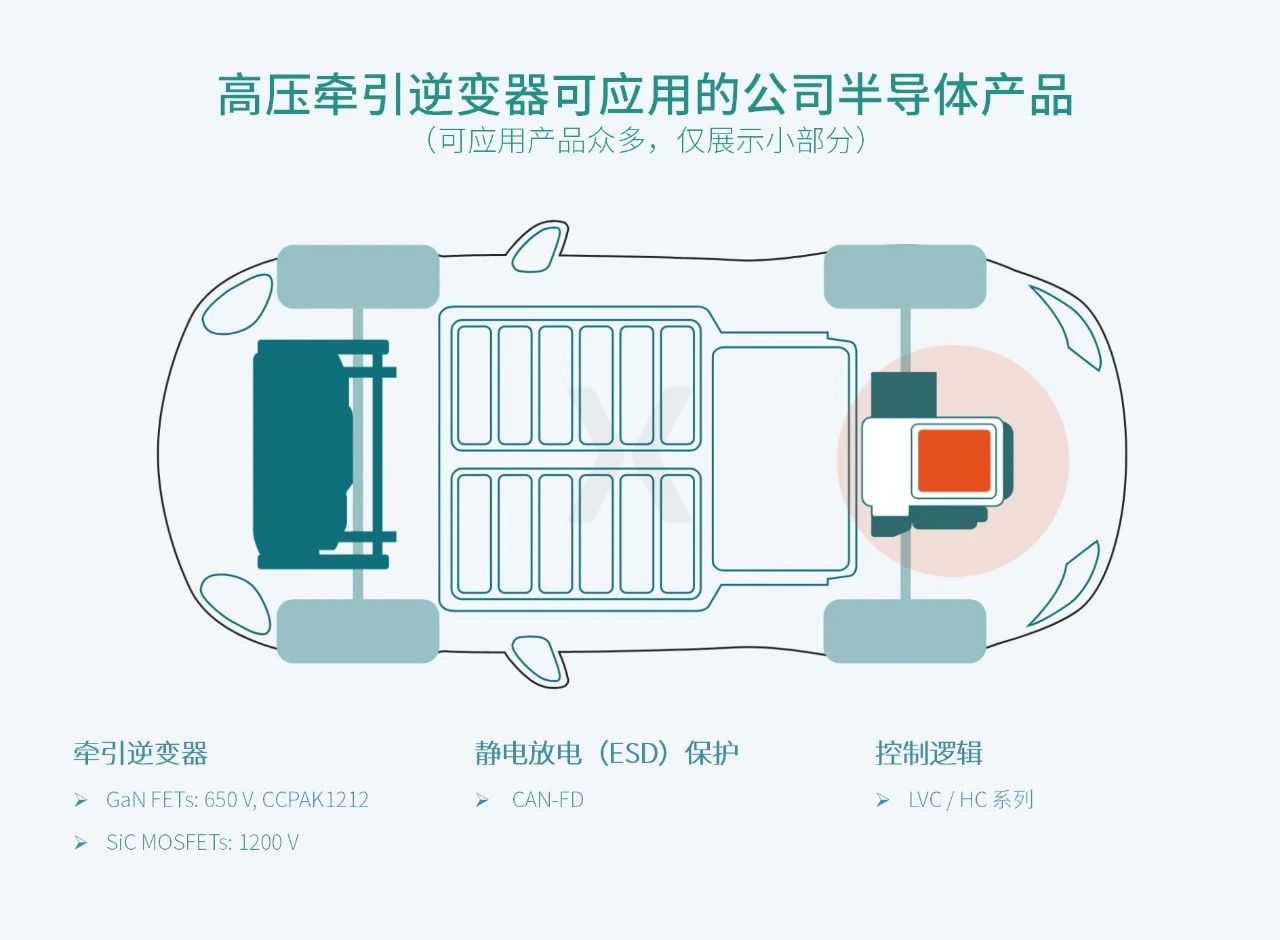 高压牵引逆变器可应用的公司半导体产品
（可应用产品众多，仅展示小部分）

牵引逆变器

➢ GaN FETs: 650 V, CCPAK1212

➢ SiC MOSFETs: 1200 V

静电放电（ESD）保护

➢ CAN-FD

控制逻辑

➢ LVC / HC 系列